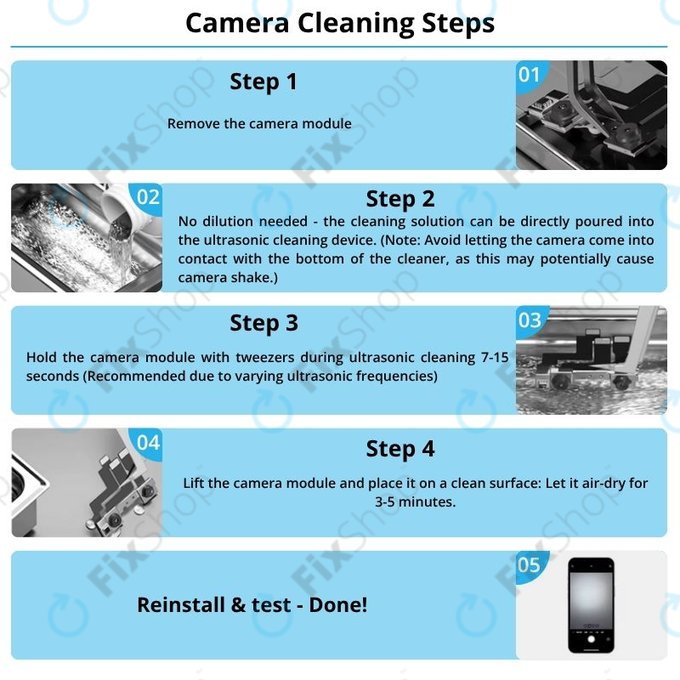 Camera Cleaning Steps

Step 1

Remove the camera module

01

02

Step 2

No dilution needed - the cleaning solution can be directly poured into the ultrasonic cleaning device. (Note: Avoid letting the camera come into contact with the bottom of the cleaner, as this may potentially cause camera shake.)

Step 3

Hold the camera module with tweezers during ultrasonic cleaning 7-15 seconds (Recommended due to varying ultrasonic frequencies)

03

04

Step 4

Lift the camera module and place it on a clean surface: Let it air-dry for 3-5 minutes.

Reinstall & test - Done!

05

FixShop